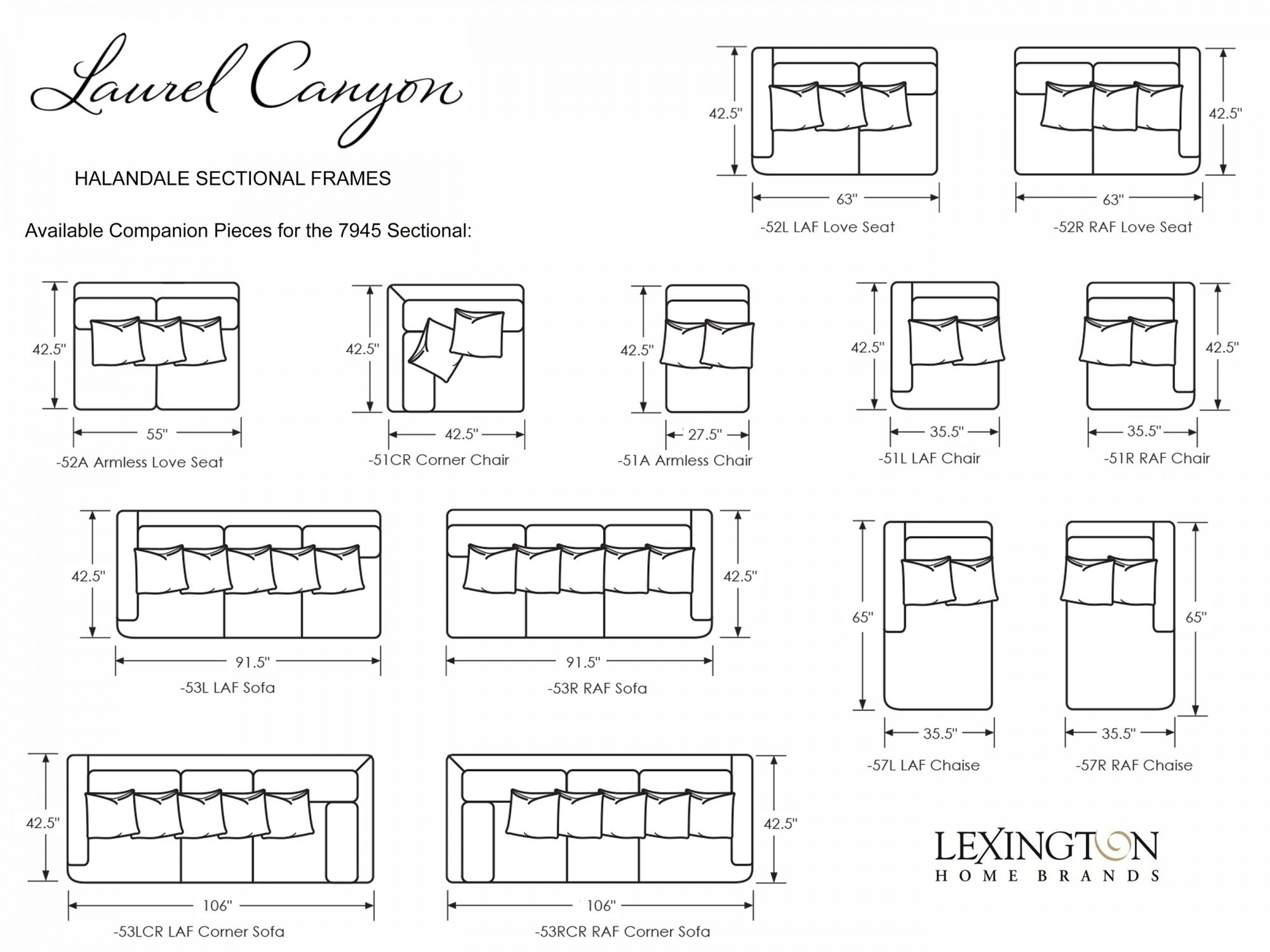 Laurel Canyon

HALANDALE SECTIONAL FRAMES

Available Companion Pieces for the 7945 Sectional:

42.5"
63"
-52L LAF Love Seat

42.5"
63"
-52R RAF Love Seat

42.5"
55"
-52A Armless Love Seat

42.5"
42.5"
-51CR Corner Chair

42.5"
27.5"
-51A Armless Chair

42.5"
35.5"
-51L LAF Chair

42.5"
35.5"
-51R RAF Chair

42.5"
91.5"
-53L LAF Sofa

42.5"
91.5"
-53R RAF Sofa

65"
35.5"
-57L LAF Chaise

65"
35.5"
-57R RAF Chaise

42.5"
106"
-53LCR LAF Corner Sofa

42.5"
106"
-53RCR RAF Corner Sofa

LEXINGTON
HOME BRANDS